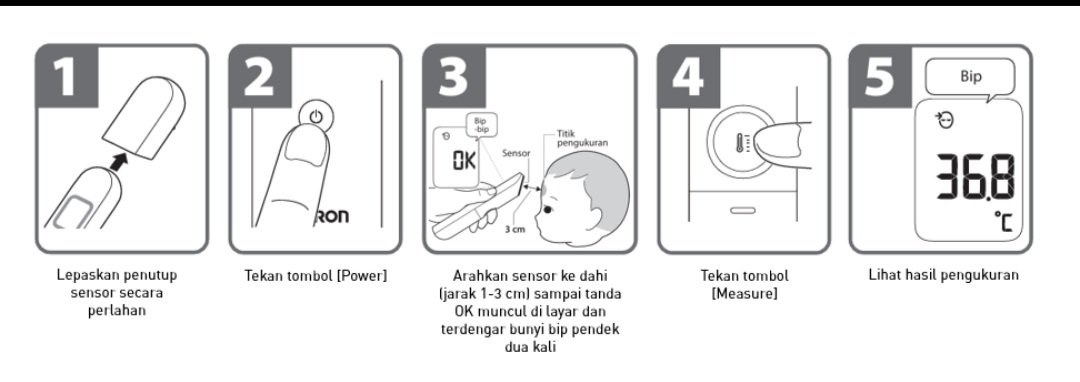 1

Lepaskan penutup sensor secara perlahan

2

RON

Tekan tombol [Power]

3

Bip -bip

OK

Sensor

Titik pengukuran

3 cm

Arahkan sensor ke dahi (jarak 1-3 cm) sampai tanda OK muncul di layar dan terdengar bunyi bip pendek dua kali

4

Tekan tombol [Measure]

5

Bip

36.8

°C

Lihat hasil pengukuran